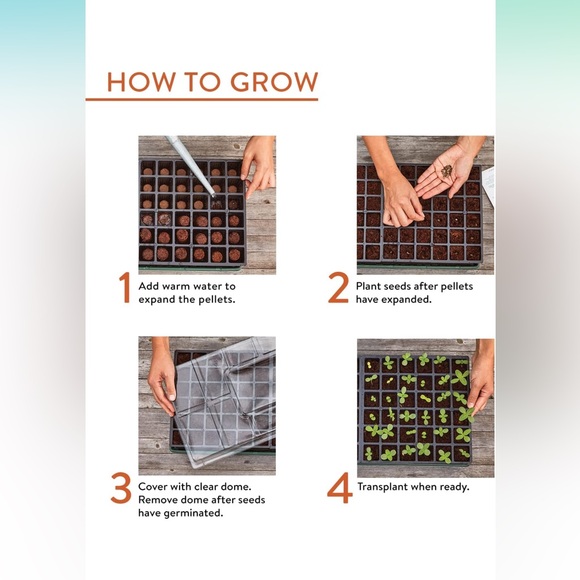 HOW TO GROW

1 Add warm water to expand the pellets.

2 Plant seeds after pellets have expanded.

3 Cover with clear dome. Remove dome after seeds have germinated.

4 Transplant when ready.